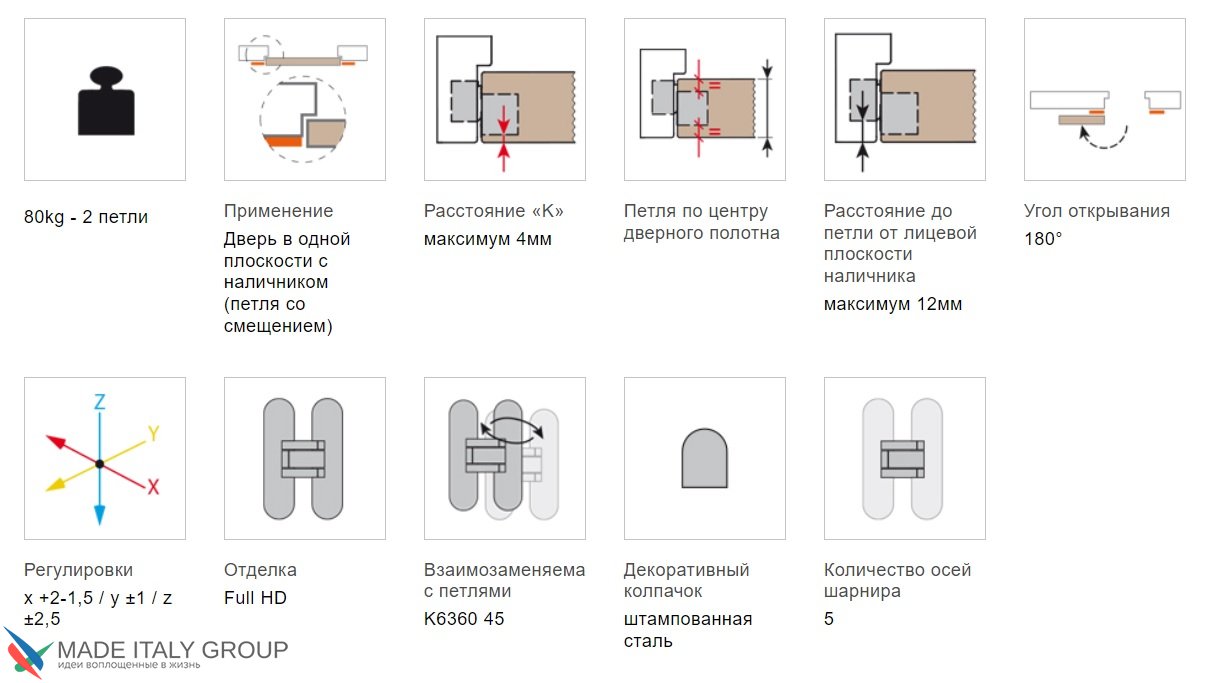 80kg - 2 петли

Применение
Дверь в одной плоскости с наличником (петля со смещением)

Расстояние «K»
максимум 4мм

Петля по центру дверного полотна

Расстояние до петли от лицевой плоскости наличника
максимум 12мм

Угол открывания
180°

Z
Y
X

Регулировки
x +2-1,5 / y ±1 / z ±2,5

Отделка
Full HD

Взаимозаменяема с петлями
K6360 45

Декоративный колпачок
штампованная сталь

Количество осей шарнира
5

MADE ITALY GROUP
идеи воплощенные в жизнь